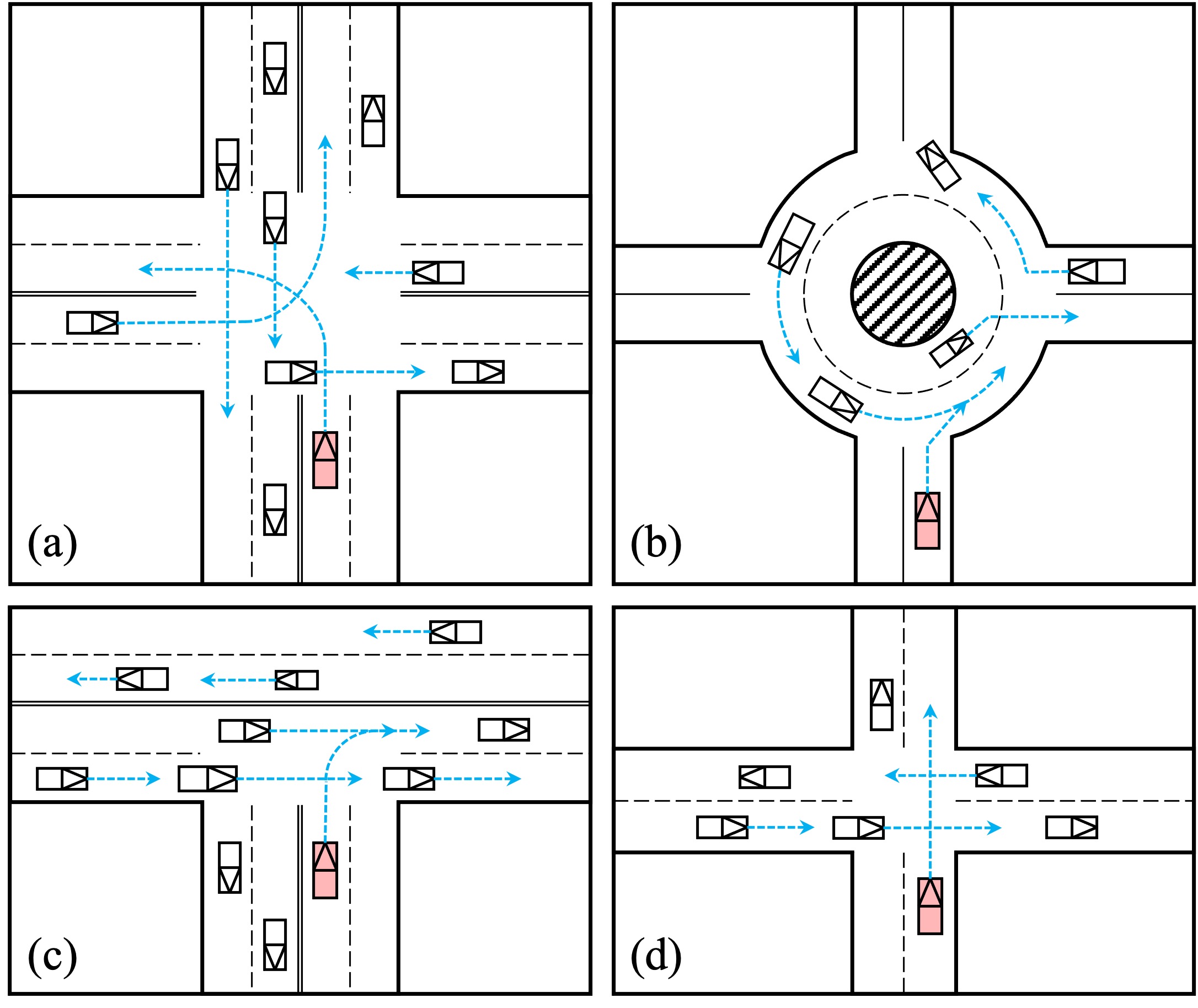 (a)

(b)

(c)

(d)